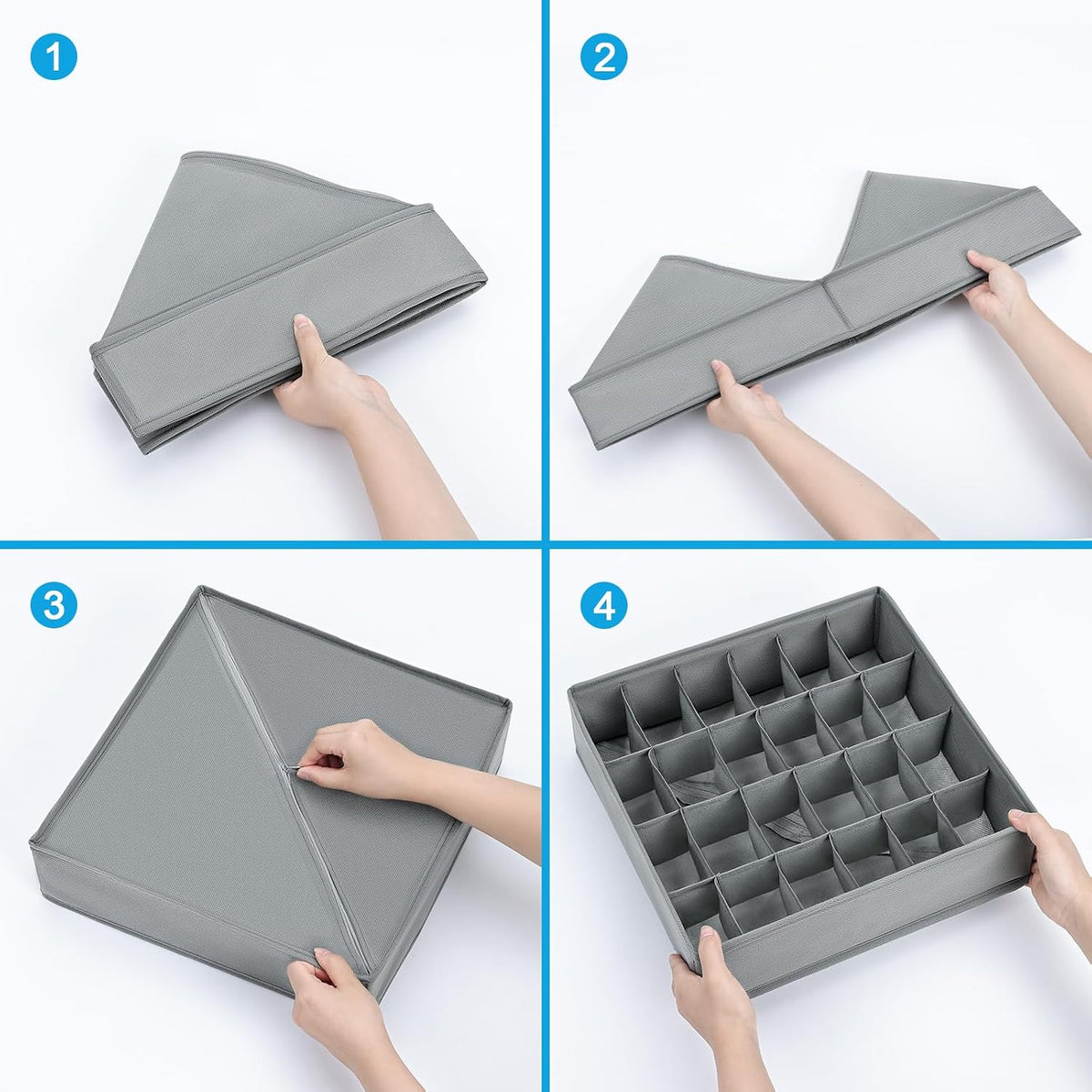 1

2

3

4